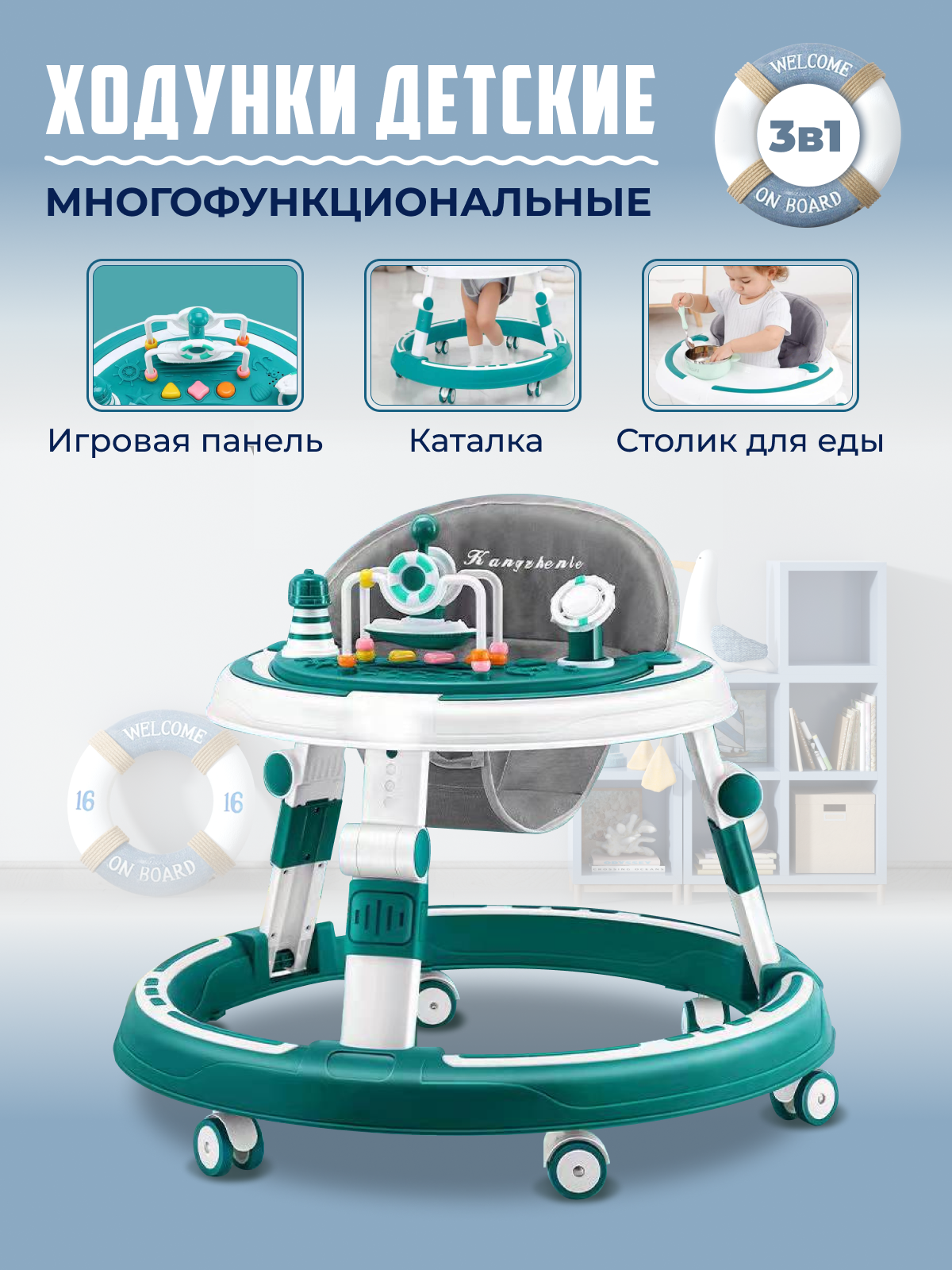 ХОДУНКИ ДЕТСКИЕ

МНОГОФУНКЦИОНАЛЬНЫЕ

WELCOME
3в1
ON BOARD

Игровая панель

Каталка

Столик для еды

Kangzhenle

WELCOME
16
16
ON BOARD