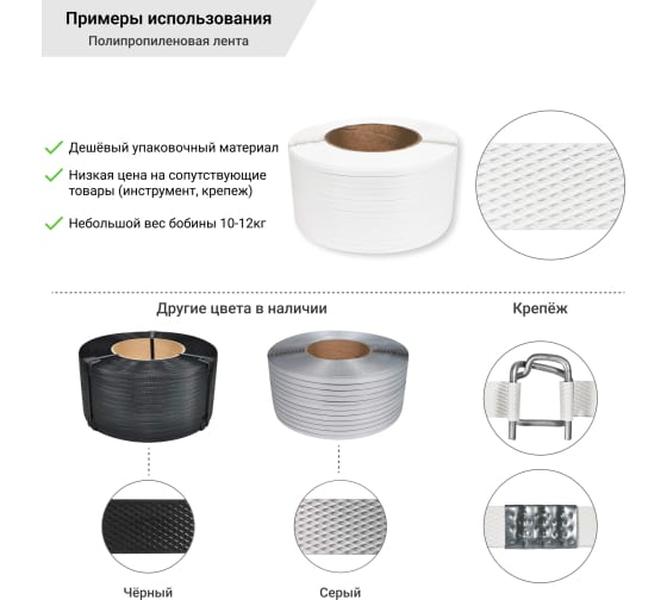 Примеры использования
Полипропиленовая лента

Дешёвый упаковочный материал

Низкая цена на сопутствующие товары (инструмент, крепеж)

Небольшой вес бобины 10-12кг

Другие цвета в наличии

Крепёж

Чёрный

Серый