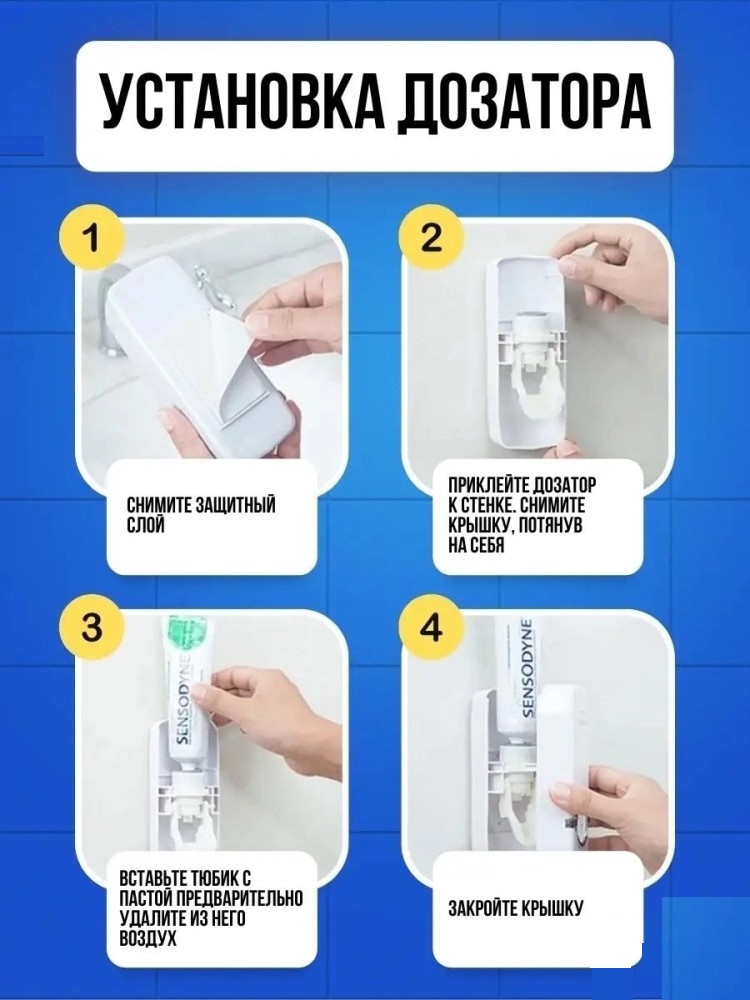 УСТАНОВКА ДОЗАТОРА

1

СНИМИТЕ ЗАЩИТНЫЙ СЛОЙ

2

ПРИКЛЕЙТЕ ДОЗАТОР К СТЕНКЕ. СНИМИТЕ КРЫШКУ, ПОТЯНУВ НА СЕБЯ

3

SENSODYNE

ВСТАВЬТЕ ТЮБИК С ПАСТОЙ ПРЕДВАРИТЕЛЬНО УДАЛИТЕ ИЗ НЕГО ВОЗДУХ

4

SENSODYNE

ЗАКРОЙТЕ КРЫШКУ