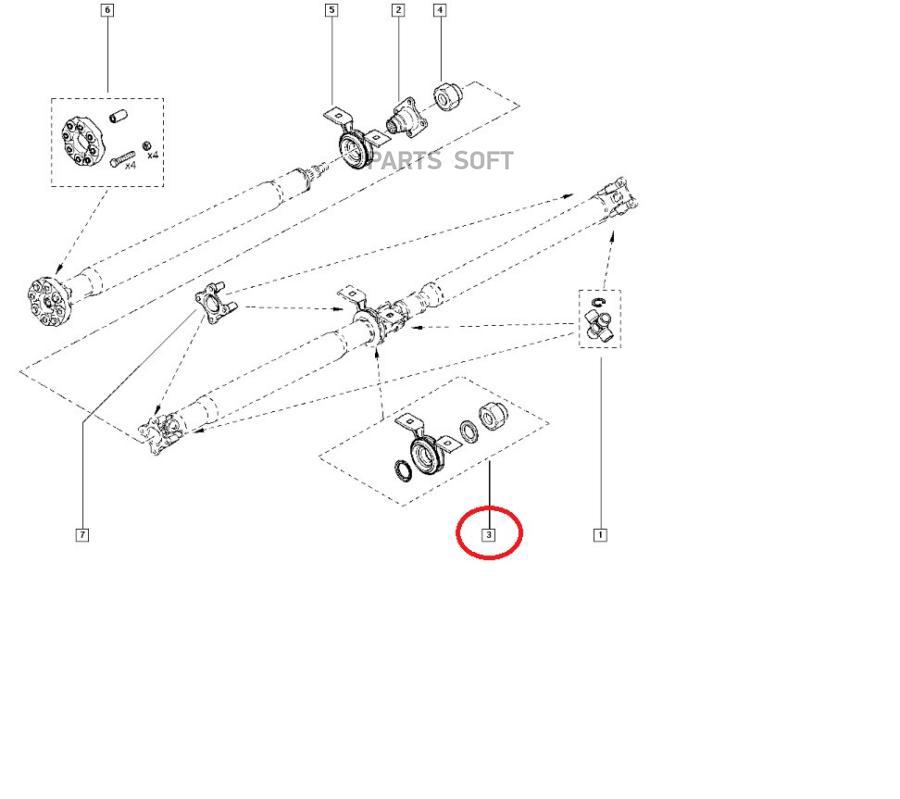 6
5
2
4
x4
x4
PARTS SOFT
7
3
1