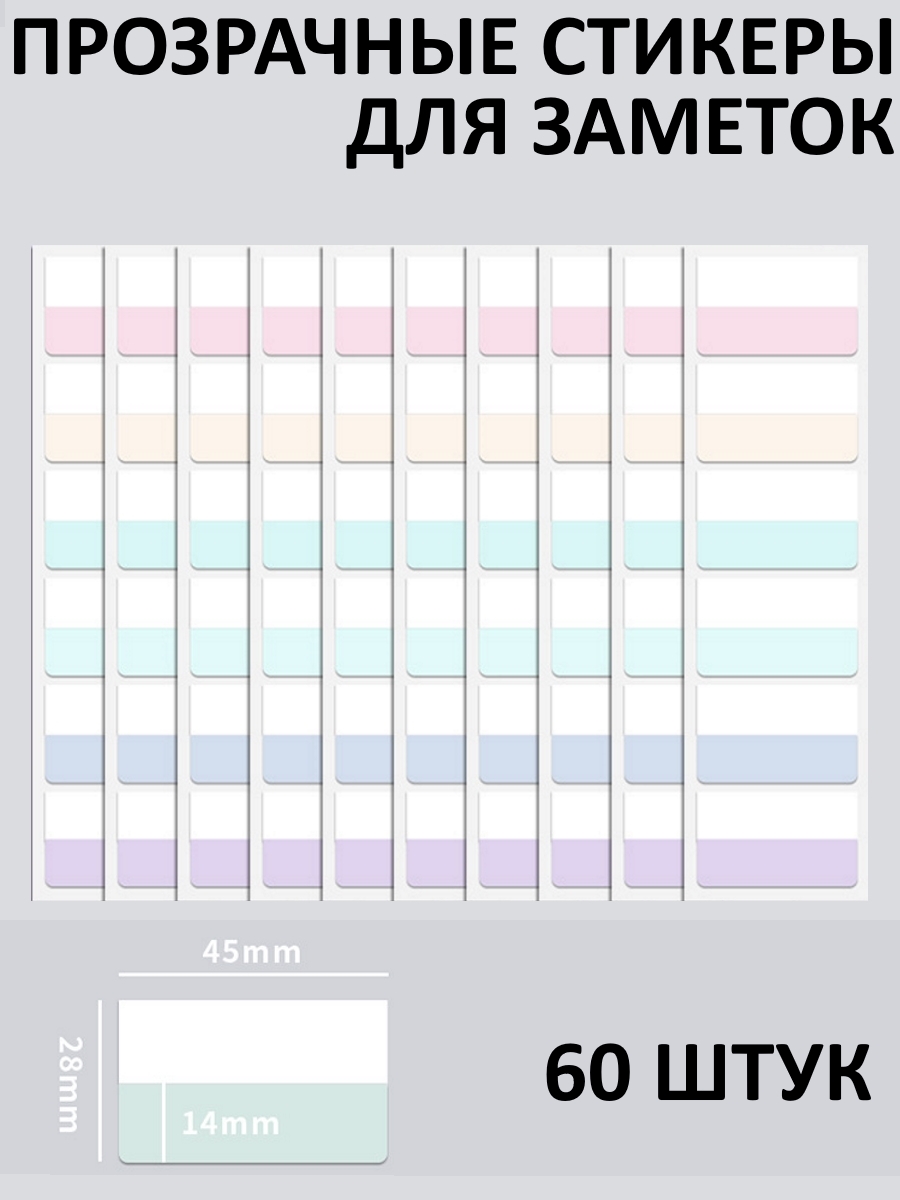 ПРОЗРАЧНЫЕ СТИКЕРЫ ДЛЯ ЗАМЕТОК

45mm

28mm

14mm

60 ШТУК