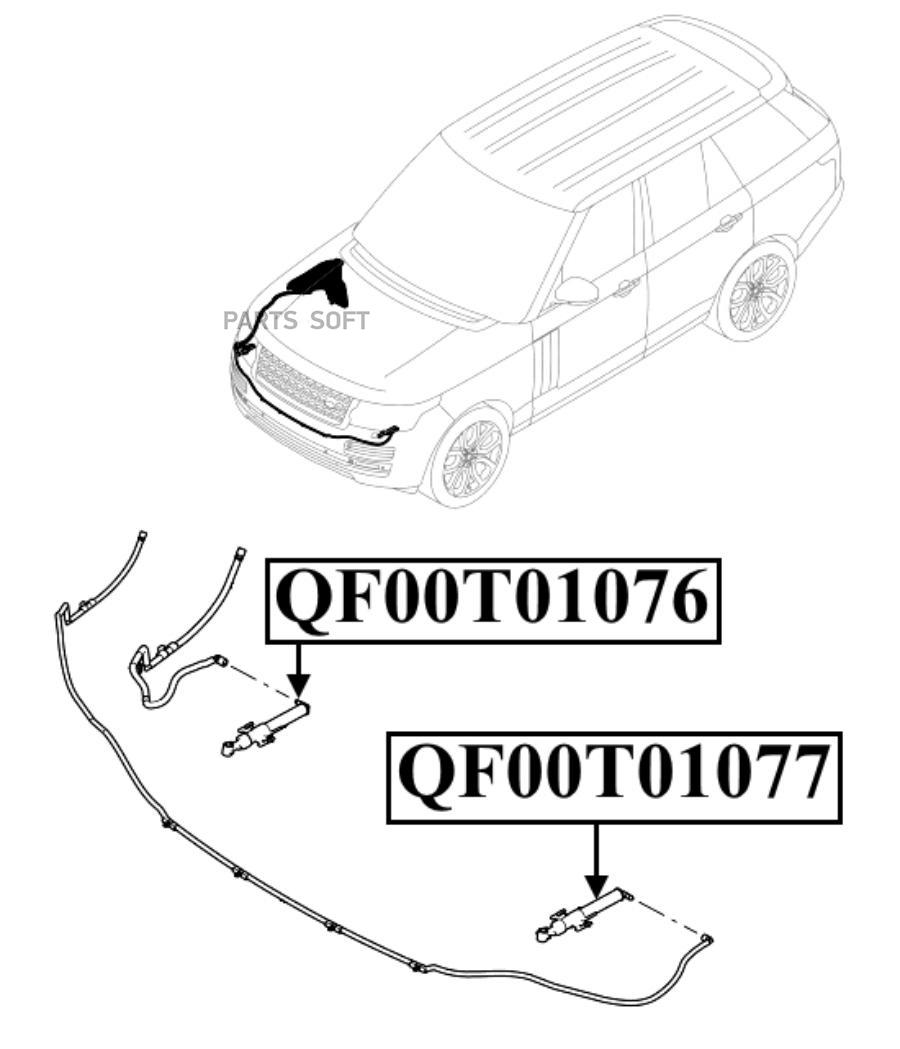 PARTS SOFT

QF00T01076

QF00T01077