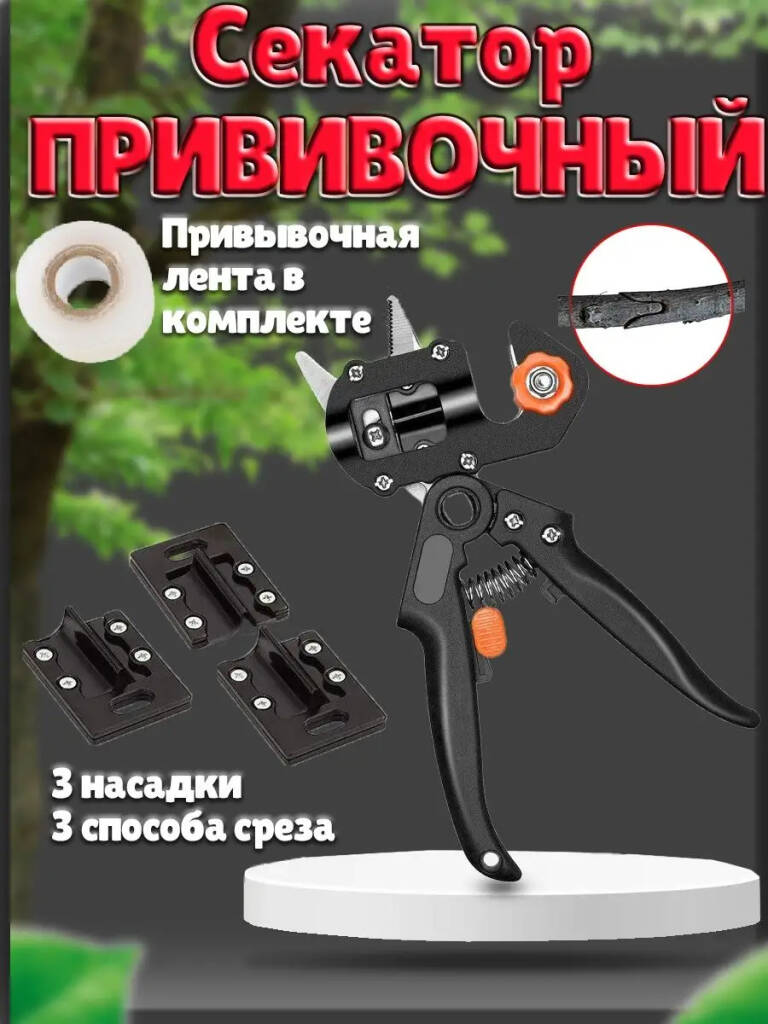 Секатор
ПРИВИВОЧНЫЙ

Привывочная лента в комплекте

3 насадки
3 способа среза