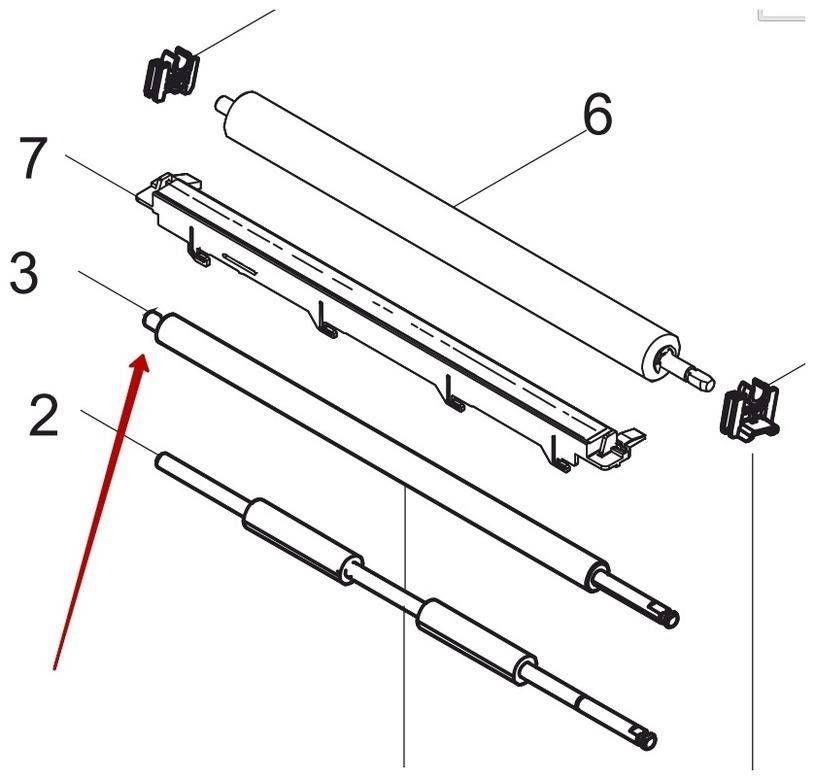 6
7
3
2