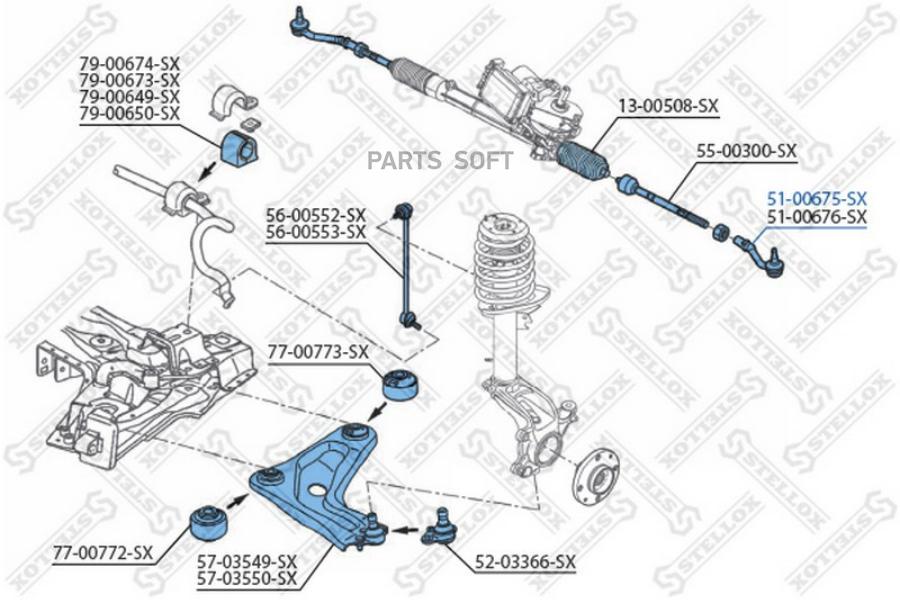 79-00674-SX
79-00673-SX
79-00649-SX
79-00650-SX

13-00508-SX

PARTS SOFT

55-00300-SX

51-00675-SX
51-00676-SX

56-00552-SX
56-00553-SX

77-00773-SX

77-00772-SX

57-03549-SX
57-03550-SX

52-03366-SX

STELLOX