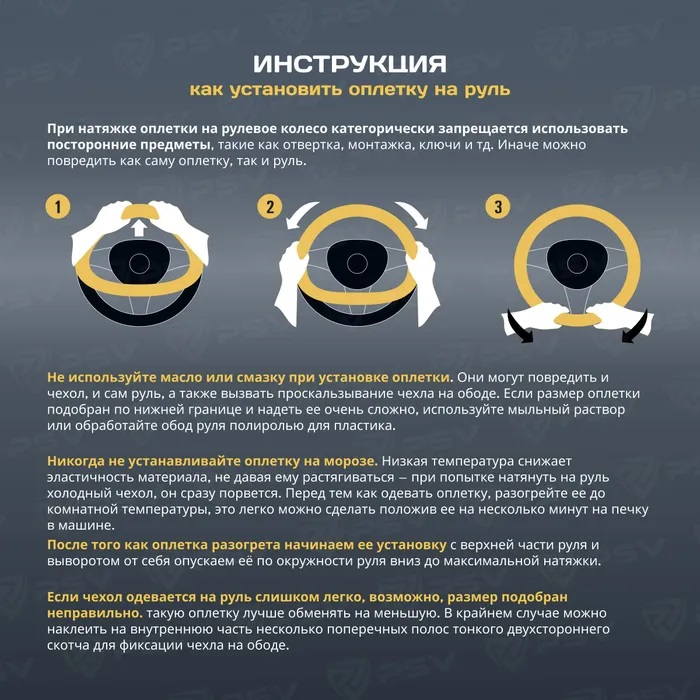 ИНСТРУКЦИЯ
как установить оплетку на руль

При натяжке оплетки на рулевое колесо категорически запрещается использовать посторонние предметы, такие как отвертка, монтажка, ключи и тд. Иначе можно повредить как саму оплетку, так и руль.

1

2

3

Не используйте масло или смазку при установке оплетки. Они могут повредить и чехол, и сам руль, а также вызвать проскальзывание чехла на ободе. Если размер оплетки подобран по нижней границе и надеть ее очень сложно, используйте мыльный раствор или обработайте обод руля полиролью для пластика.

Никогда не устанавливайте оплетку на морозе. Низкая температура снижает эластичность материала, не давая ему растягиваться – при попытке натянуть на руль холодный чехол, он сразу порвется. Перед тем как одевать оплетку, разогрейте ее до комнатной температуры, это легко можно сделать положив ее на несколько минут на печку в машине.

После того как оплетка разогрета начинаем ее установку с верхней части руля и выворотом от себя опускаем её по окружности руля вниз до максимальной натяжки.

Если чехол одевается на руль слишком легко, возможно, размер подобран неправильно. такую оплетку лучше обменять на меньшую. В крайнем случае можно наклеить на внутреннюю часть несколько поперечных полос тонкого двухстороннего скотча для фиксации чехла на ободе.