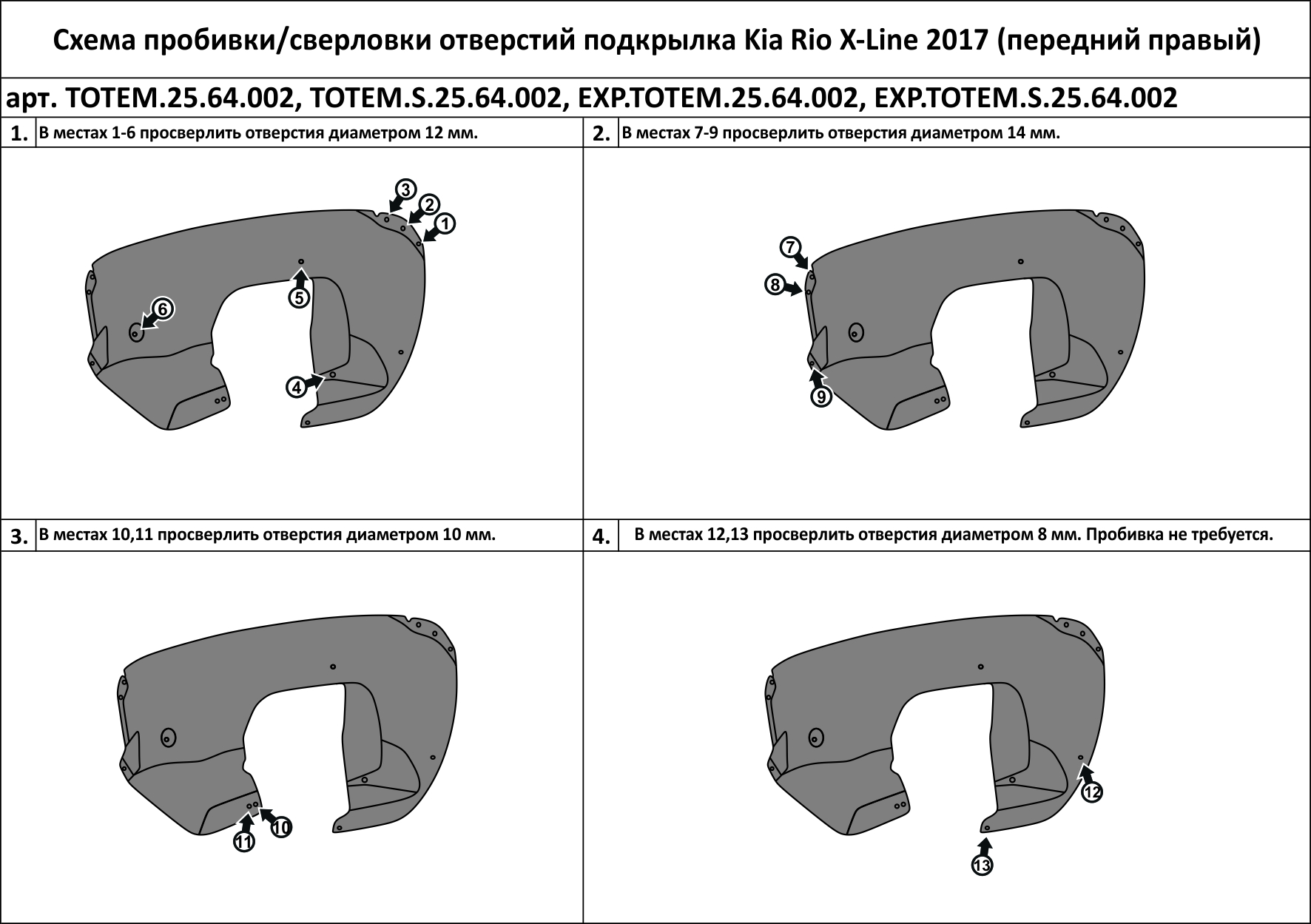 Схема пробивки/сверловки отверстий подкрылка Kia Rio X-Line 2017 (передний правый)

арт. TOTEM.25.64.002, TOTEM.S.25.64.002, EXP.TOTEM.25.64.002, EXP.TOTEM.S.25.64.002

1. В местах 1-6 просверлить отверстия диаметром 12 мм.

3
2
1
5
6
4

2. В местах 7-9 просверлить отверстия диаметром 14 мм.

7
8
9

3. В местах 10,11 просверлить отверстия диаметром 10 мм.

11
10

4. В местах 12,13 просверлить отверстия диаметром 8 мм. Пробивка не требуется.

12
13