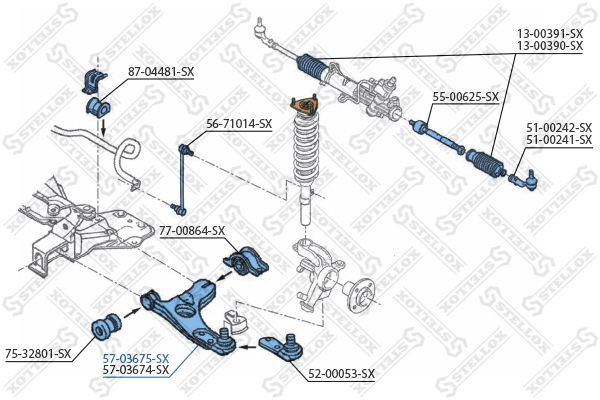 13-00391-SX
13-00390-SX

87-04481-SX

55-00625-SX

56-71014-SX

51-00242-SX
51-00241-SX

77-00864-SX

75-32801-SX

57-03675-SX
57-03674-SX

52-00053-SX

STELLOX