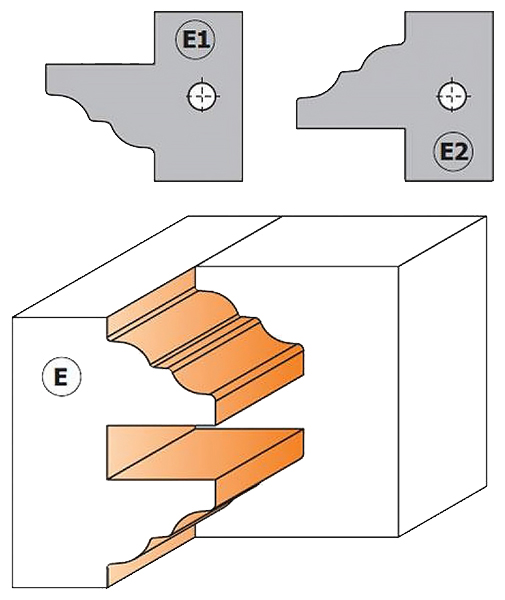 E1

E2

E