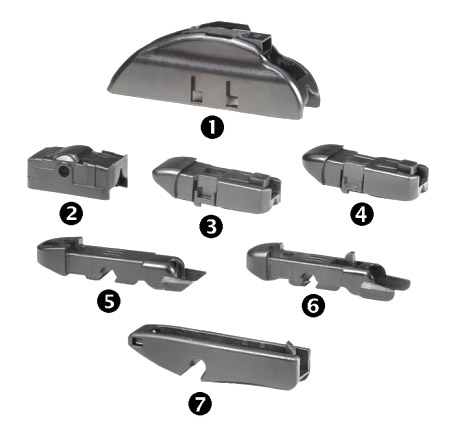 1
2
3
4
5
6
7