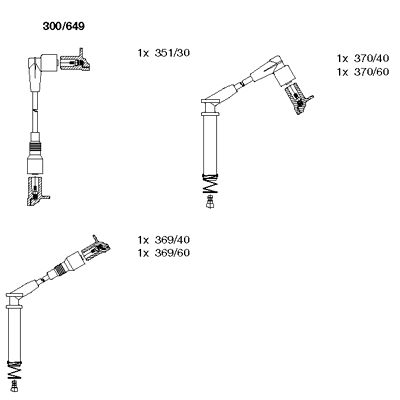 300/649

1x 351/30

1x 370/40
1x 370/60

1x 369/40
1x 369/60