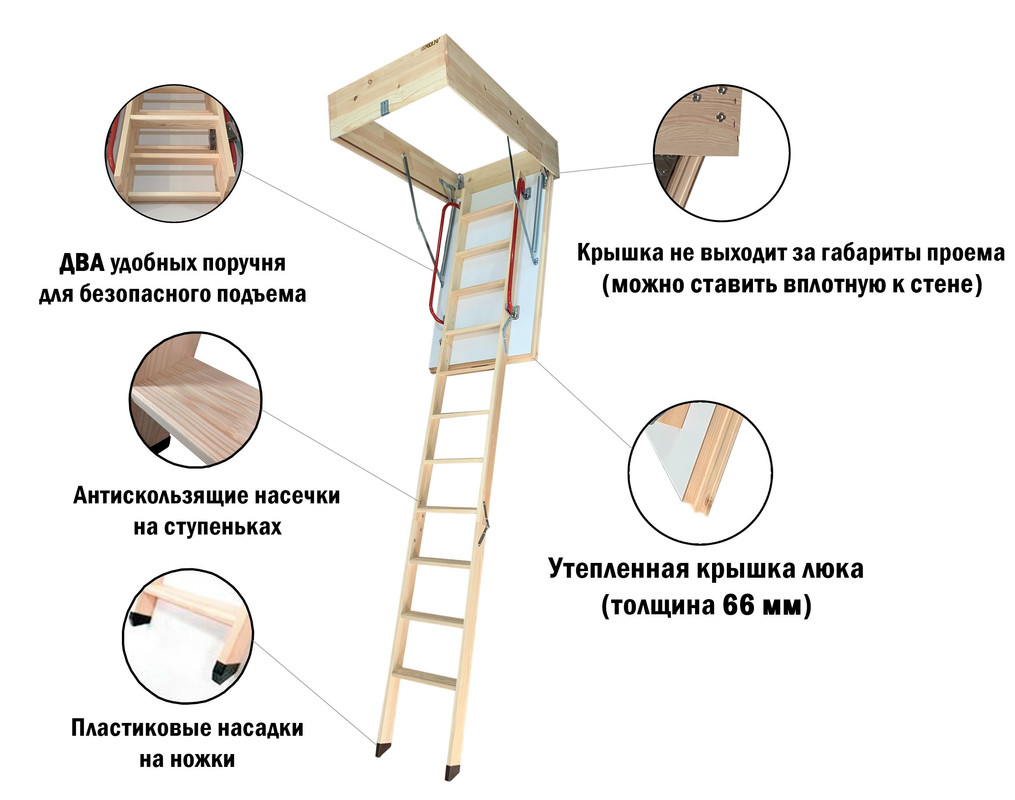 ДВА удобных поручня для безопасного подъема

Антискользящие насечки на ступеньках

Пластиковые насадки на ножки

Крышка не выходит за габариты проема (можно ставить вплотную к стене)

Утепленная крышка люка (толщина 66 мм)