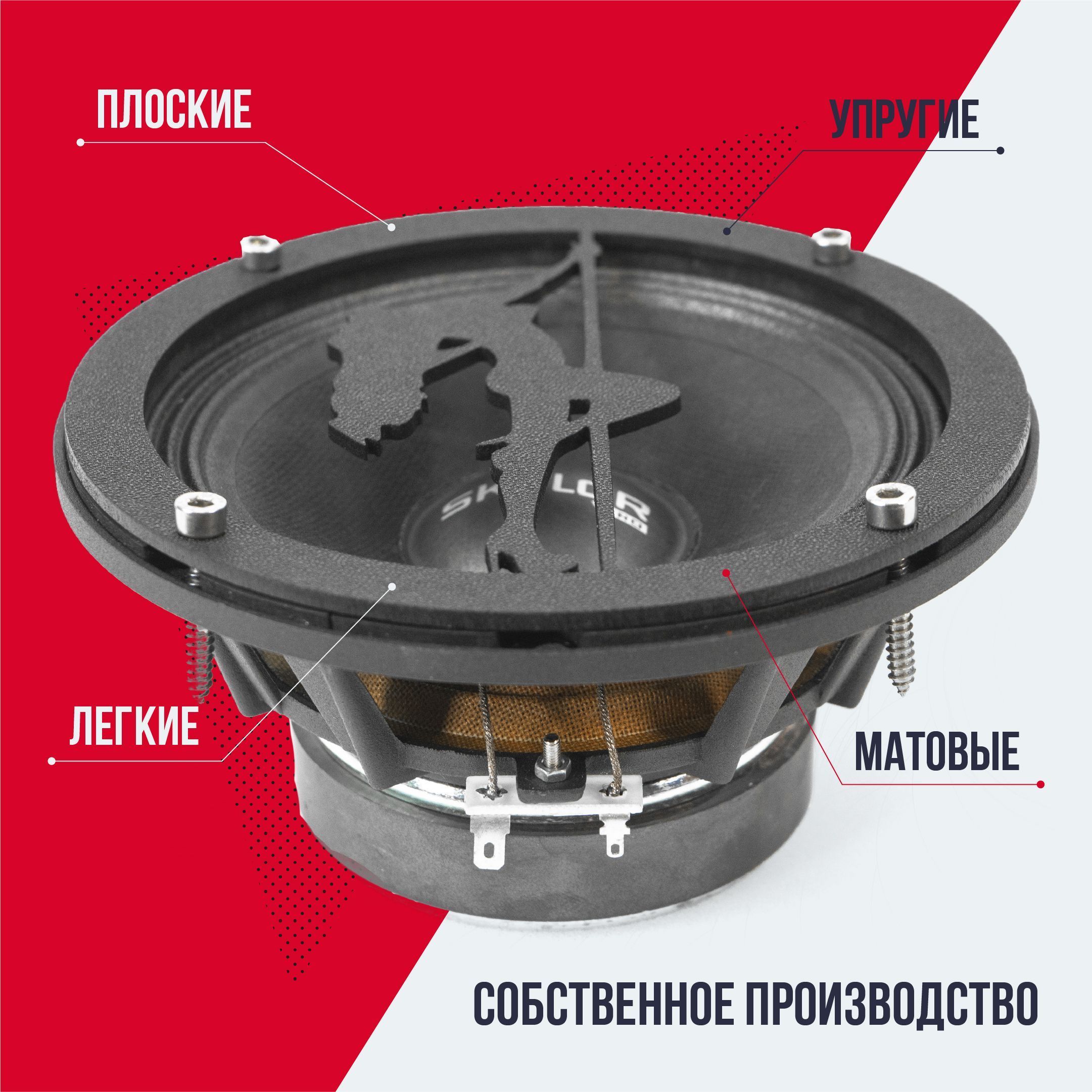 ПЛОСКИЕ

УПРУГИЕ

ЛЕГКИЕ

МАТОВЫЕ

СОБСТВЕННОЕ ПРОИЗВОДСТВО