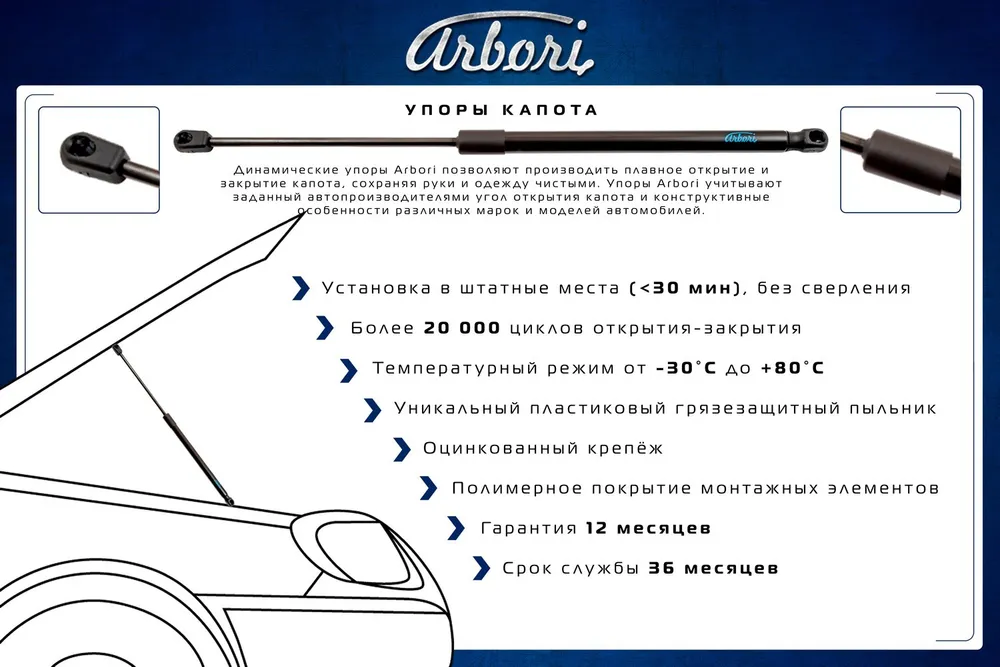 Arbori

УПОРЫ КАПОТА

Arbori

Динамические упоры Arbori позволяют производить плавное открытие и закрытие капота, сохраняя руки и одежду чистыми. Упоры Arbori учитывают заданный автопроизводителями угол открытия капота и конструктивные особенности различных марок и моделей автомобилей.

Установка в штатные места (<30 мин), без сверления

Более 20 000 циклов открытия-закрытия

Температурный режим от -30°C до +80°C

Уникальный пластиковый грязезащитный пыльник

Оцинкованный крепёж

Полимерное покрытие монтажных элементов

Гарантия 12 месяцев

Срок службы 36 месяцев