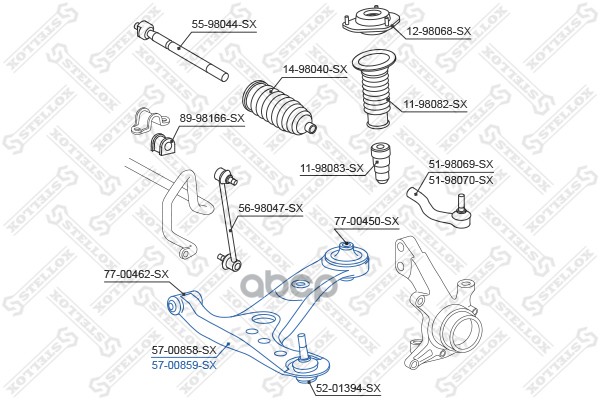 55-98044-SX
12-98068-SX
14-98040-SX
11-98082-SX
89-98166-SX
11-98083-SX
51-98069-SX
51-98070-SX
56-98047-SX
77-00450-SX
77-00462-SX
57-00858-SX
57-00859-SX
52-01394-SX
STELLOX