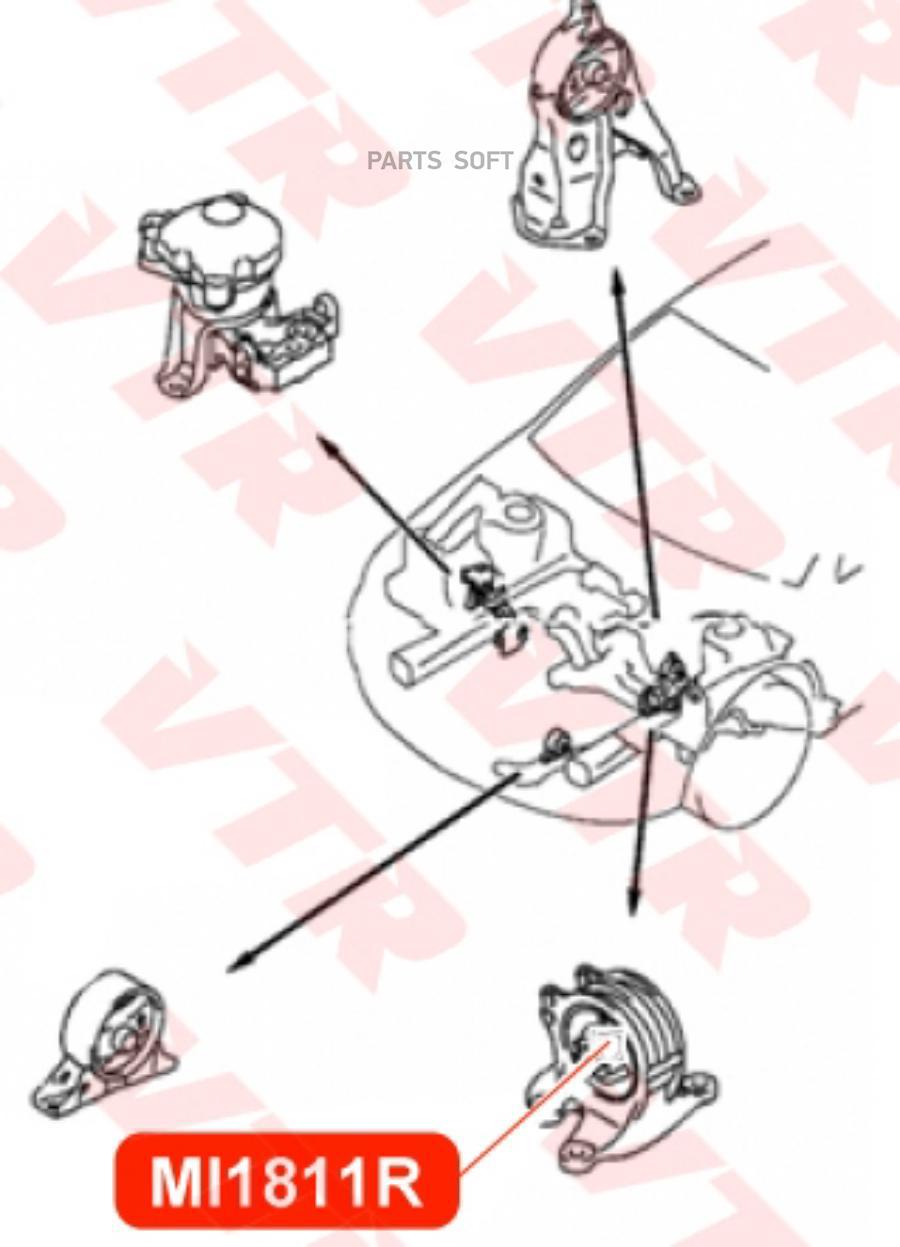 PARTS SOFT

VTR

MI1811R