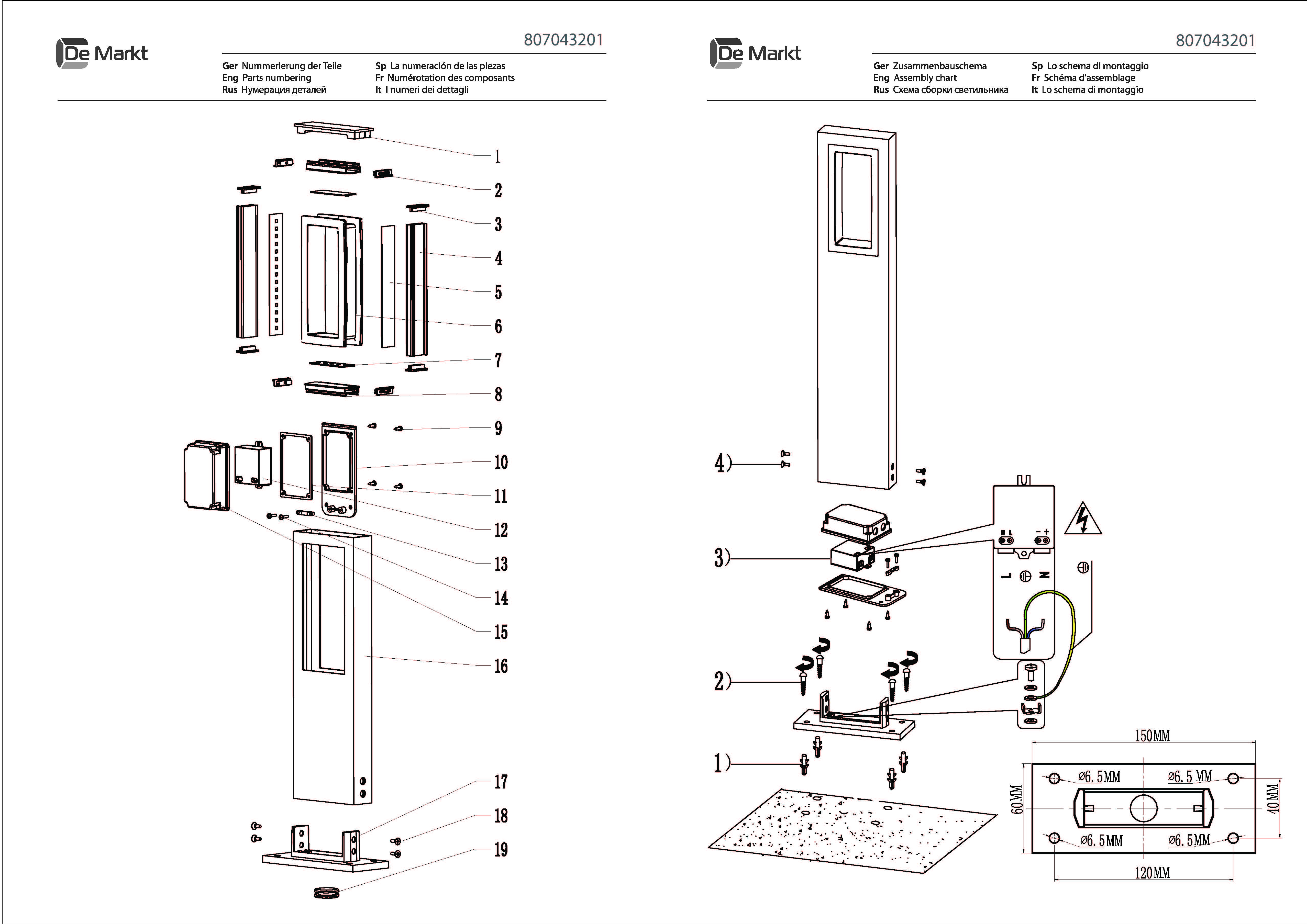 De Markt

807043201

Ger Nummerierung der Teile
Eng Parts numbering
Rus Нумерация деталей

Sp La numeración de las piezas
Fr Numérotation des composants
It I numeri dei dettagli

1
2
3
4
5
6
7
8
9
10
11
12
13
14
15
16
17
18
19

De Markt

807043201

Ger Zusammenbauschema
Eng Assembly chart
Rus Схема сборки светильника

Sp Lo schema di montaggio
Fr Schéma d'assemblage
It Lo schema di montaggio

4)
3)
2)
1)

N L
− +
L N

150MM
ø6.5MM
ø6.5 MM
60MM
40MM
ø6.5MM
ø6.5MM
120MM