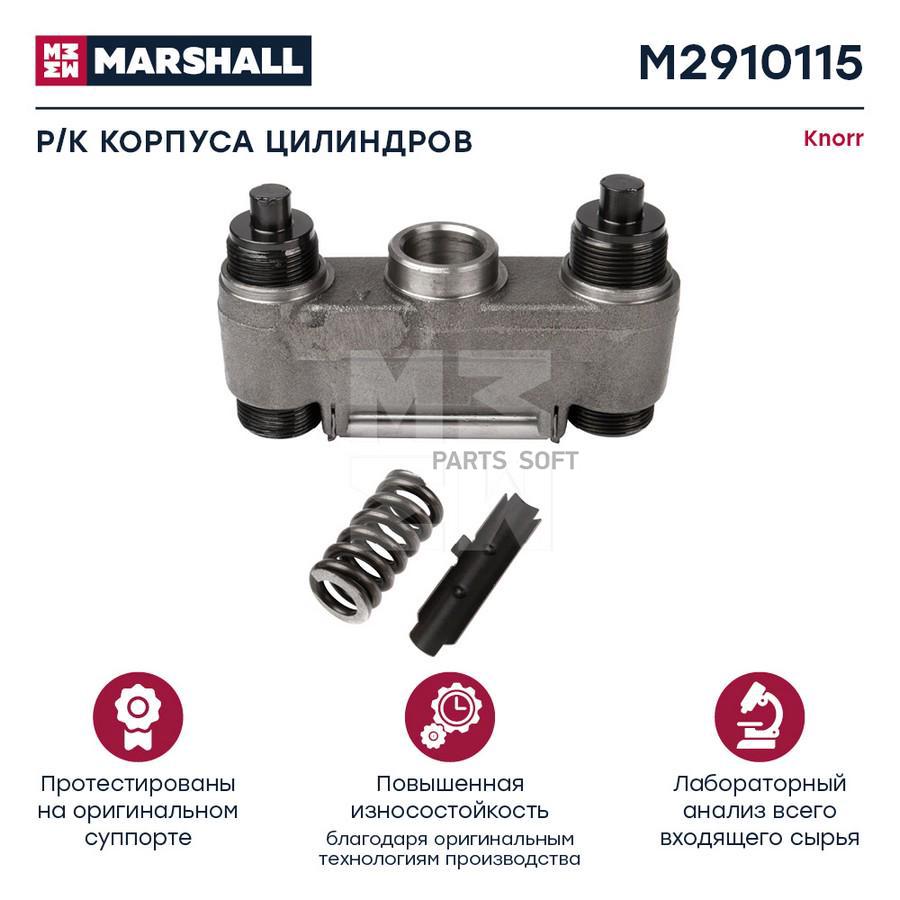 MARSHALL

M2910115

Р/К КОРПУСА ЦИЛИНДРОВ

Knorr

PARTS SOFT

Протестированы на оригинальном суппорте

Повышенная износостойкость

благодаря оригинальным технологиям производства

Лабораторный анализ всего входящего сырья