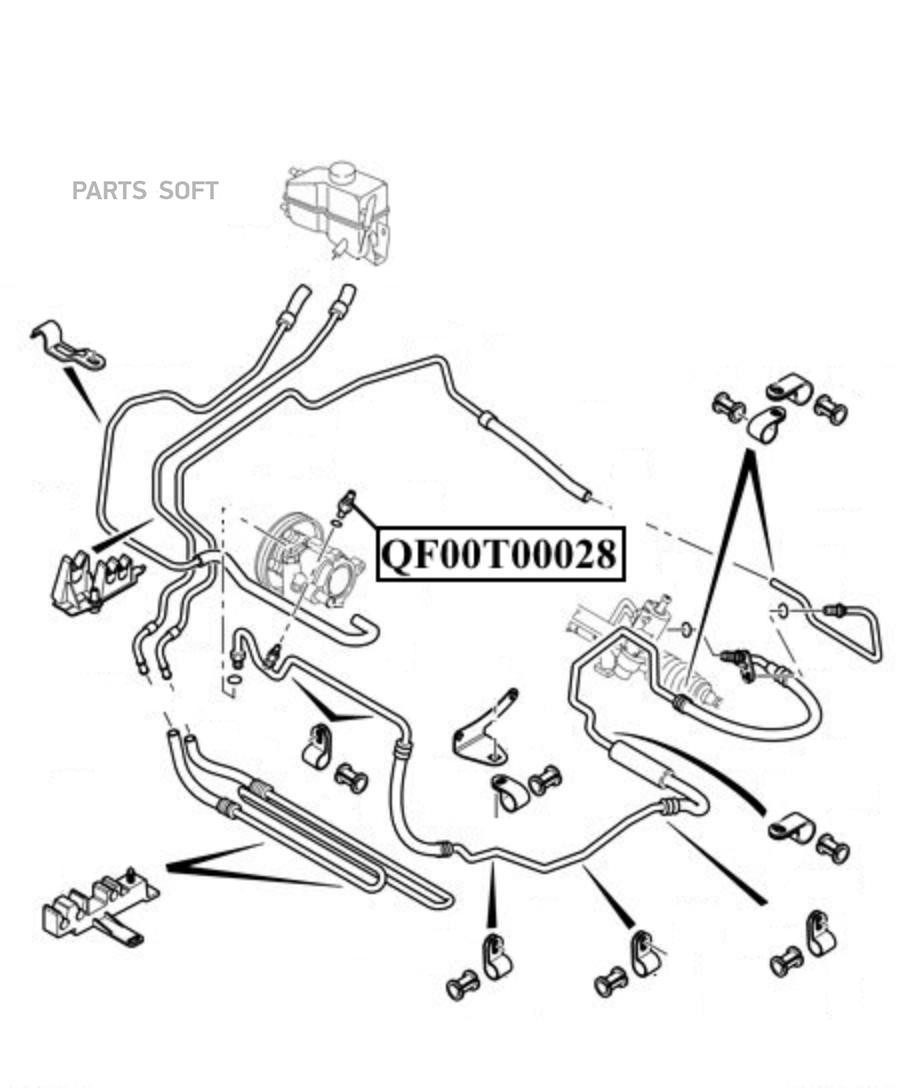 PARTS SOFT

QF00T00028