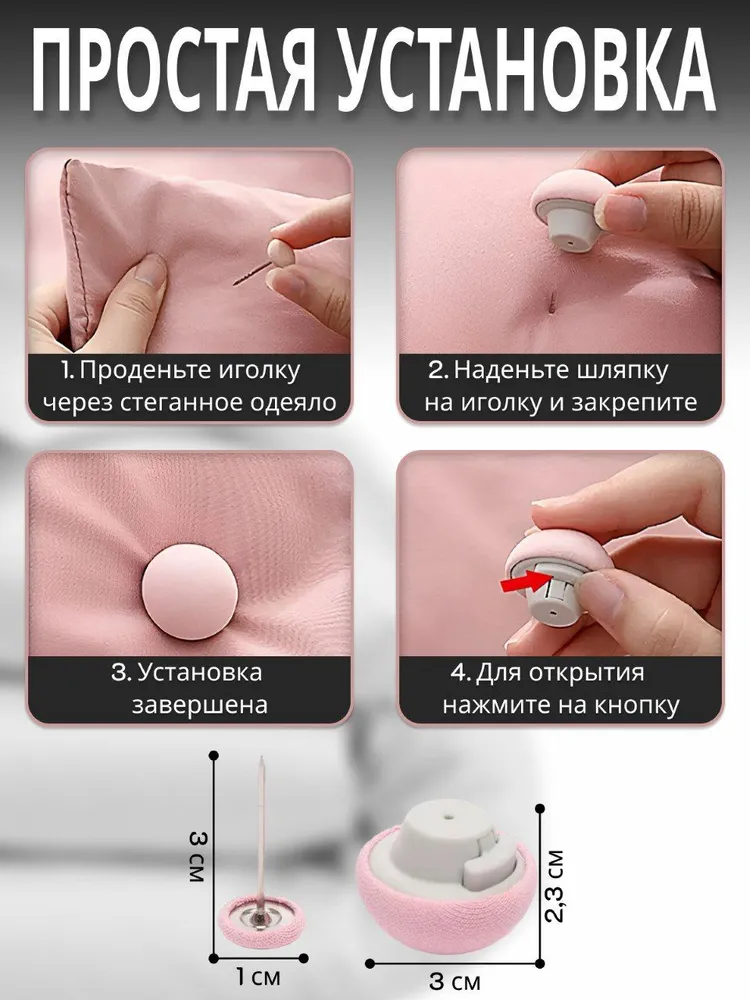 ПРОСТАЯ УСТАНОВКА

1. Проденьте иголку через стеганное одеяло

2. Наденьте шляпку на иголку и закрепите

3. Установка завершена

4. Для открытия нажмите на кнопку

3 см

1 см

2,3 см

3 см