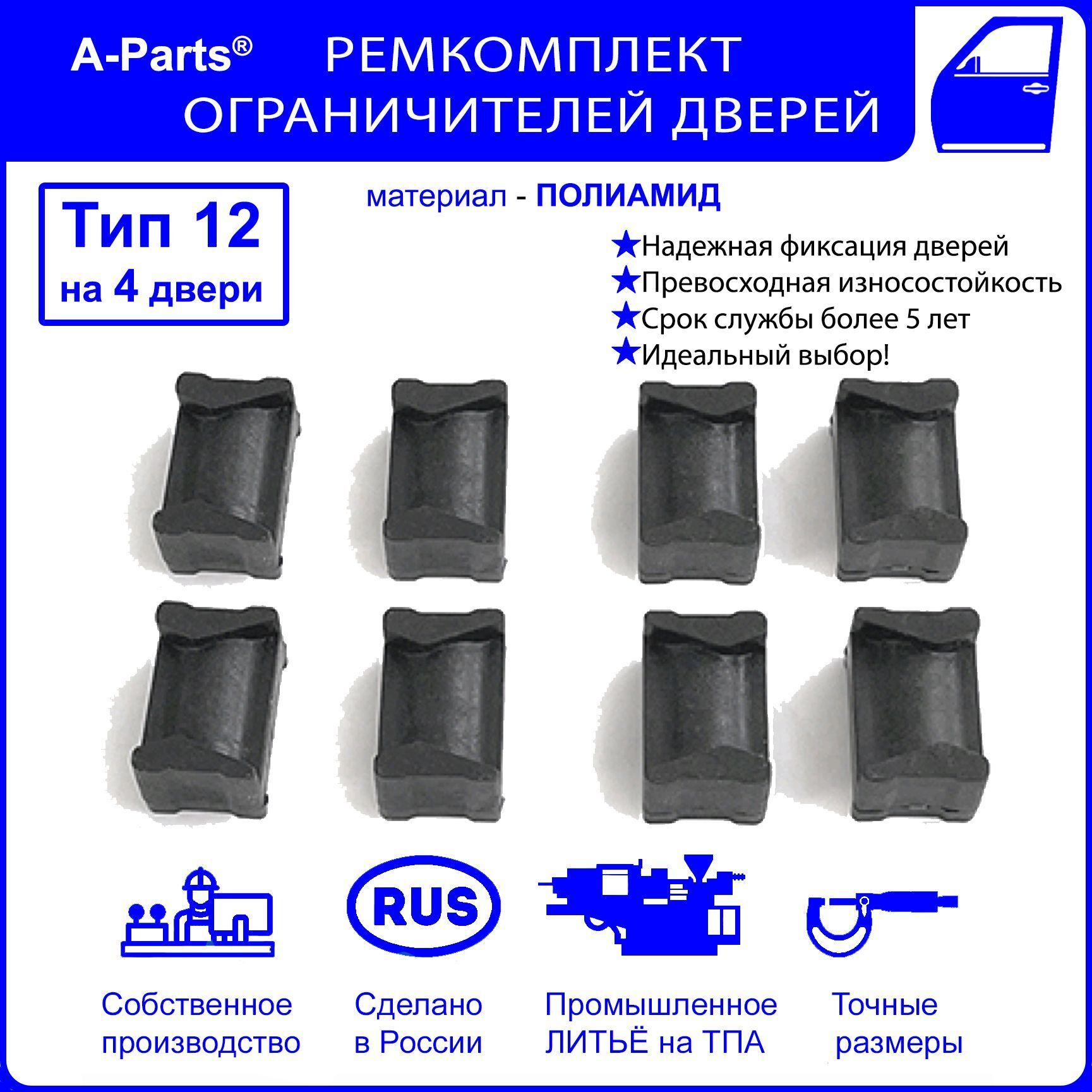 A-Parts® РЕМКОМПЛЕКТ ОГРАНИЧИТЕЛЕЙ ДВЕРЕЙ

Тип 12
на 4 двери

материал - ПОЛИАМИД

★Надежная фиксация дверей
★Превосходная износостойкость
★Срок службы более 5 лет
★Идеальный выбор!

RUS

Собственное производство

Сделано в России

Промышленное ЛИТЬЁ на ТПА

Точные размеры