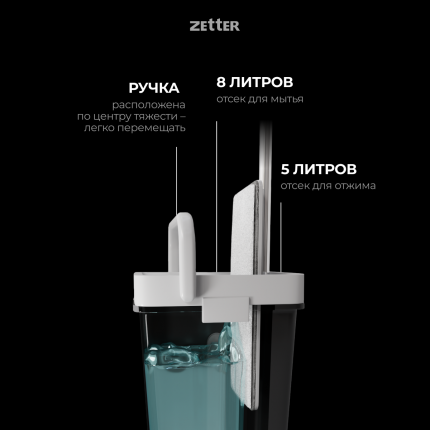 ZETTER

РУЧКА
расположена по центру тяжести – легко перемещать

8 ЛИТРОВ
отсек для мытья

5 ЛИТРОВ
отсек для отжима