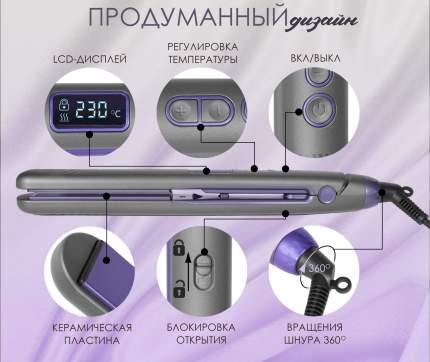 ПРОДУМАННЫЙ дизайн

LCD-ДИСПЛЕЙ

РЕГУЛИРОВКА ТЕМПЕРАТУРЫ

ВКЛ/ВЫКЛ

230 °C

360°

КЕРАМИЧЕСКАЯ ПЛАСТИНА

БЛОКИРОВКА ОТКРЫТИЯ

ВРАЩЕНИЯ ШНУРА 360°