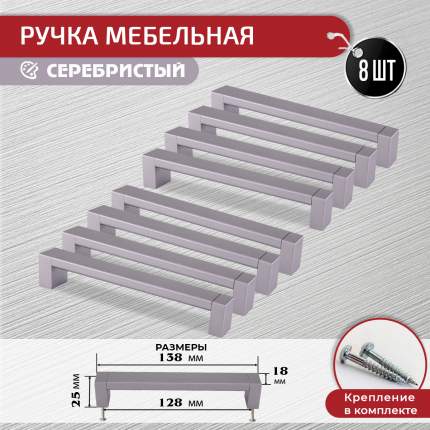 РУЧКА МЕБЕЛЬНАЯ

СЕРЕБРИСТЫЙ

8 ШТ

РАЗМЕРЫ

138 мм

18 мм

25 мм

128 мм

Крепление в комплекте