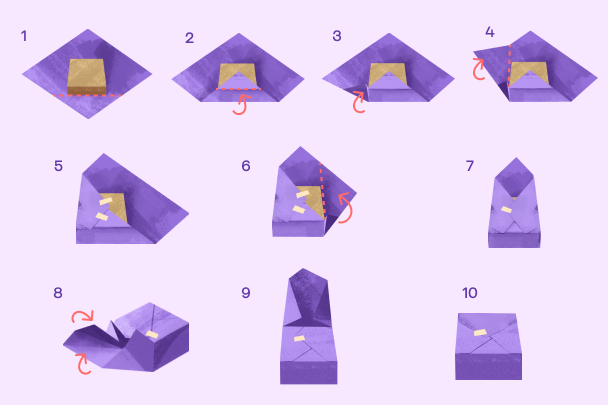 1
2
3
4
5
6
7
8
9
10