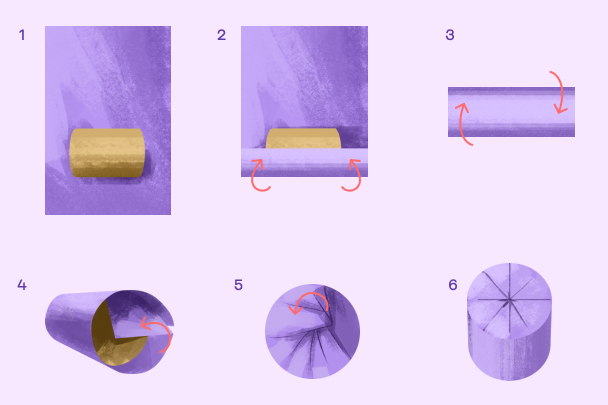 1

2

3

4

5

6