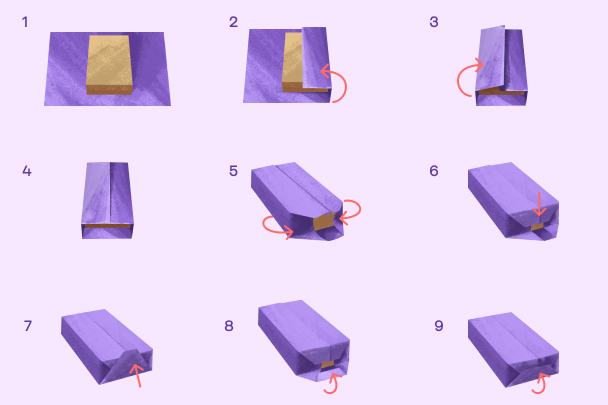 1
2
3
4
5
6
7
8
9